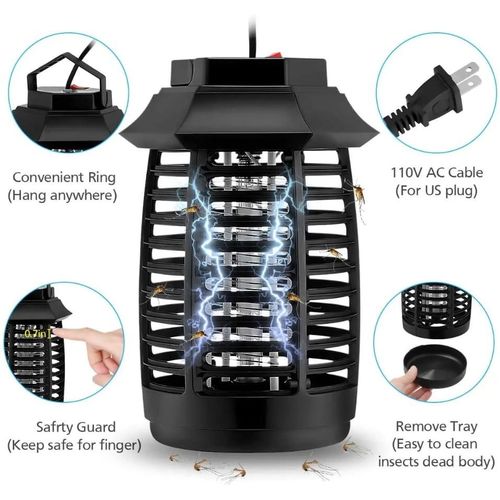 Convenient Ring
(Hang anywhere)

110V AC Cable
(For US plug)

0.7in

Safrty Guard
(Keep safe for finger)

Remove Tray
(Easy to clean
insects dead body)